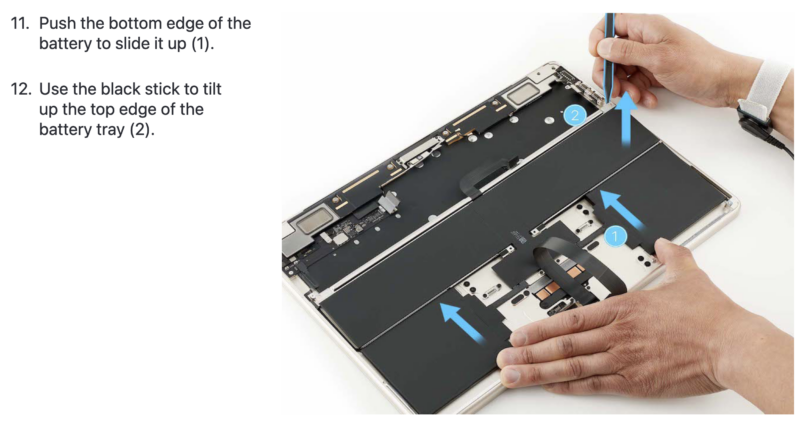 11. Push the bottom edge of the battery to slide it up (1).

12. Use the black stick to tilt up the top edge of the battery tray (2).

2

1